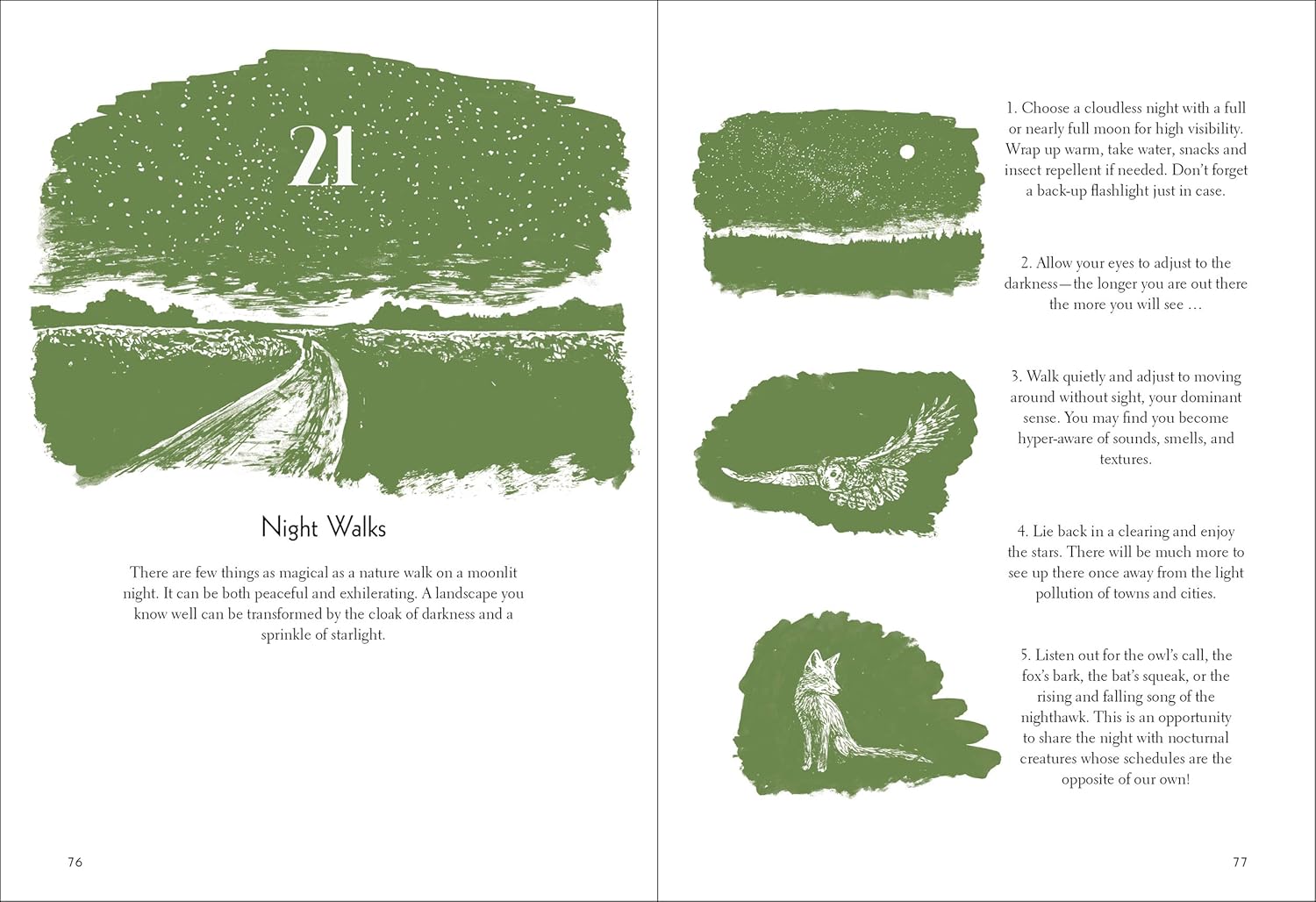 21

Night Walks

There are few things as magical as a nature walk on a moonlit night. It can be both peaceful and exhilerating. A landscape you know well can be transformed by the cloak of darkness and a sprinkle of starlight.

76

1. Choose a cloudless night with a full or nearly full moon for high visibility. Wrap up warm, take water, snacks and insect repellent if needed. Don't forget a back-up flashlight just in case.

2. Allow your eyes to adjust to the darkness—the longer you are out there the more you will see …

3. Walk quietly and adjust to moving around without sight, your dominant sense. You may find you become hyper-aware of sounds, smells, and textures.

4. Lie back in a clearing and enjoy the stars. There will be much more to see up there once away from the light pollution of towns and cities.

5. Listen out for the owl's call, the fox's bark, the bat's squeak, or the rising and falling song of the nighthawk. This is an opportunity to share the night with nocturnal creatures whose schedules are the opposite of our own!

77