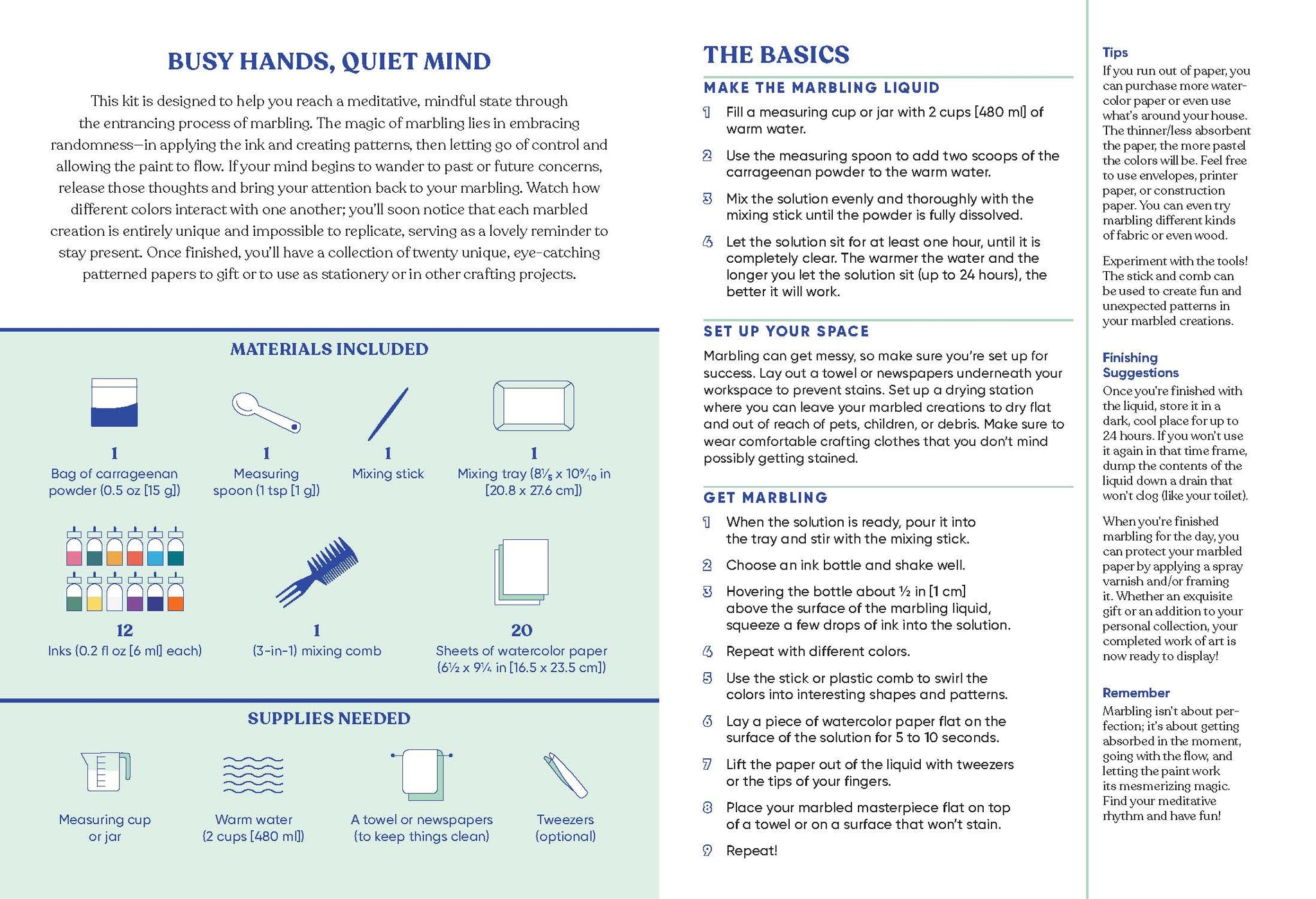 BUSY HANDS, QUIET MIND

This kit is designed to help you reach a meditative, mindful state through the entrancing process of marbling. The magic of marbling lies in embracing randomness—in applying the ink and creating patterns, then letting go of control and allowing the paint to flow. If your mind begins to wander to past or future concerns, release those thoughts and bring your attention back to your marbling. Watch how different colors interact with one another; you'll soon notice that each marbled creation is entirely unique and impossible to replicate, serving as a lovely reminder to stay present. Once finished, you'll have a collection of twenty unique, eye-catching patterned papers to gift or to use as stationery or in other crafting projects.

MATERIALS INCLUDED

1
Bag of carrageenan powder (0.5 oz [15 g])

1
Measuring spoon (1 tsp [1 g])

1
Mixing stick

1
Mixing tray (8⅕ x 10⁹⁄₁₀ in [20.8 x 27.6 cm])

12
Inks (0.2 fl oz [6 ml] each)

1
(3-in-1) mixing comb

20
Sheets of watercolor paper (6½ x 9¼ in [16.5 x 23.5 cm])

SUPPLIES NEEDED

Measuring cup or jar

Warm water (2 cups [480 ml])

A towel or newspapers (to keep things clean)

Tweezers (optional)

THE BASICS

MAKE THE MARBLING LIQUID

1 Fill a measuring cup or jar with 2 cups [480 ml] of warm water.

2 Use the measuring spoon to add two scoops of the carrageenan powder to the warm water.

3 Mix the solution evenly and thoroughly with the mixing stick until the powder is fully dissolved.

4 Let the solution sit for at least one hour, until it is completely clear. The warmer the water and the longer you let the solution sit (up to 24 hours), the better it will work.

SET UP YOUR SPACE

Marbling can get messy, so make sure you're set up for success. Lay out a towel or newspapers underneath your workspace to prevent stains. Set up a drying station where you can leave your marbled creations to dry flat and out of reach of pets, children, or debris. Make sure to wear comfortable crafting clothes that you don't mind possibly getting stained.

GET MARBLING

1 When the solution is ready, pour it into the tray and stir with the mixing stick.

2 Choose an ink bottle and shake well.

3 Hovering the bottle about ½ in [1 cm] above the surface of the marbling liquid, squeeze a few drops of ink into the solution.

4 Repeat with different colors.

5 Use the stick or plastic comb to swirl the colors into interesting shapes and patterns.

6 Lay a piece of watercolor paper flat on the surface of the solution for 5 to 10 seconds.

7 Lift the paper out of the liquid with tweezers or the tips of your fingers.

8 Place your marbled masterpiece flat on top of a towel or on a surface that won't stain.

9 Repeat!

Tips
If you run out of paper, you can purchase more watercolor paper or even use what's around your house. The thinner/less absorbent the paper, the more pastel the colors will be. Feel free to use envelopes, printer paper, or construction paper. You can even try marbling different kinds of fabric or even wood.

Experiment with the tools! The stick and comb can be used to create fun and unexpected patterns in your marbled creations.

Finishing Suggestions
Once you're finished with the liquid, store it in a dark, cool place for up to 24 hours. If you won't use it again in that time frame, dump the contents of the liquid down a drain that won't clog (like your toilet).

When you're finished marbling for the day, you can protect your marbled paper by applying a spray varnish and/or framing it. Whether an exquisite gift or an addition to your personal collection, your completed work of art is now ready to display!

Remember
Marbling isn't about perfection; it's about getting absorbed in the moment, going with the flow, and letting the paint work its mesmerizing magic. Find your meditative rhythm and have fun!