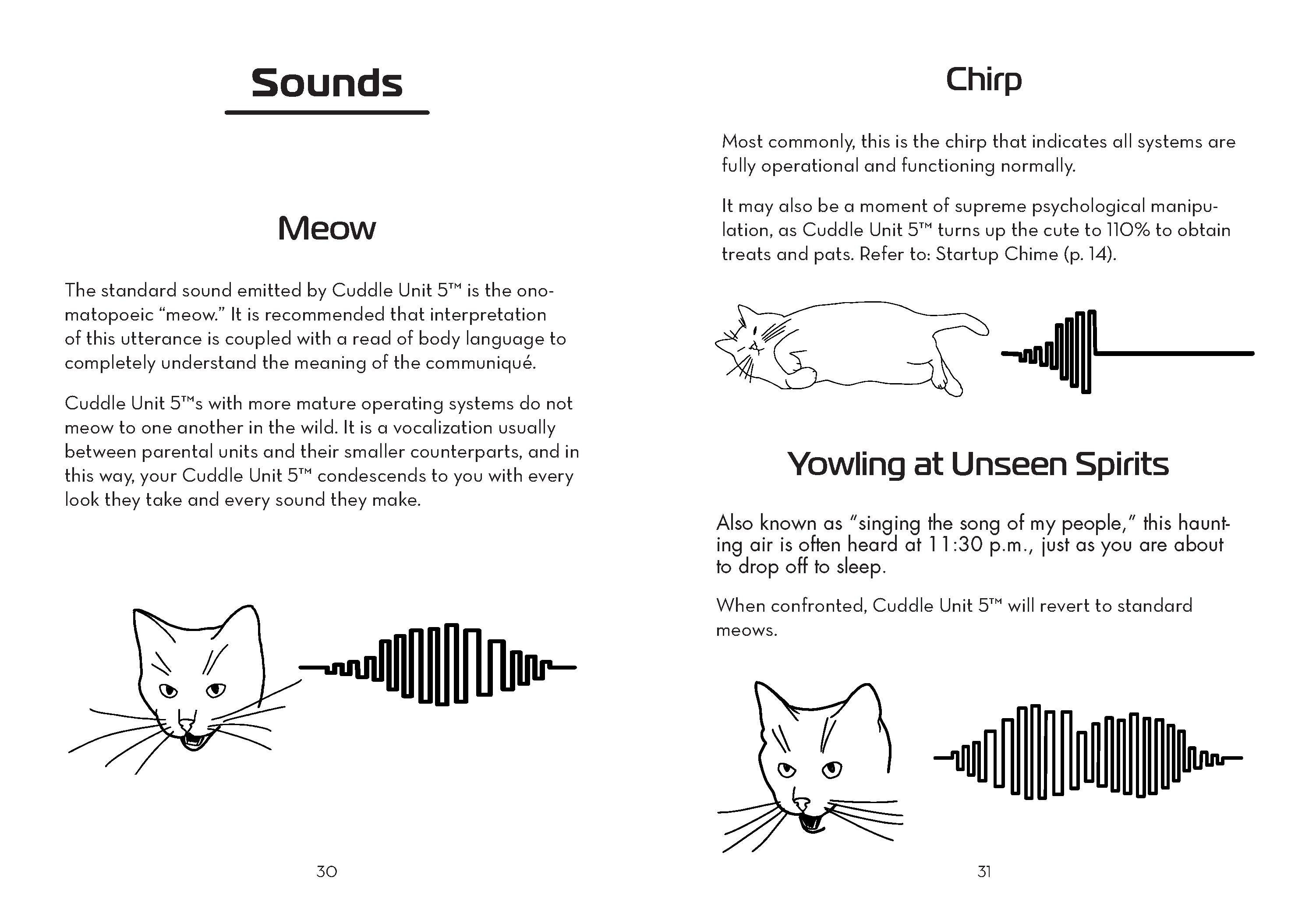 Sounds

Meow

The standard sound emitted by Cuddle Unit 5™ is the onomatopoeic "meow." It is recommended that interpretation of this utterance is coupled with a read of body language to completely understand the meaning of the communiqué.

Cuddle Unit 5™s with more mature operating systems do not meow to one another in the wild. It is a vocalization usually between parental units and their smaller counterparts, and in this way, your Cuddle Unit 5™ condescends to you with every look they take and every sound they make.

30

Chirp

Most commonly, this is the chirp that indicates all systems are fully operational and functioning normally.

It may also be a moment of supreme psychological manipulation, as Cuddle Unit 5™ turns up the cute to 110% to obtain treats and pats. Refer to: Startup Chime (p. 14).

Yowling at Unseen Spirits

Also known as "singing the song of my people," this haunting air is often heard at 11:30 p.m., just as you are about to drop off to sleep.

When confronted, Cuddle Unit 5™ will revert to standard meows.

31