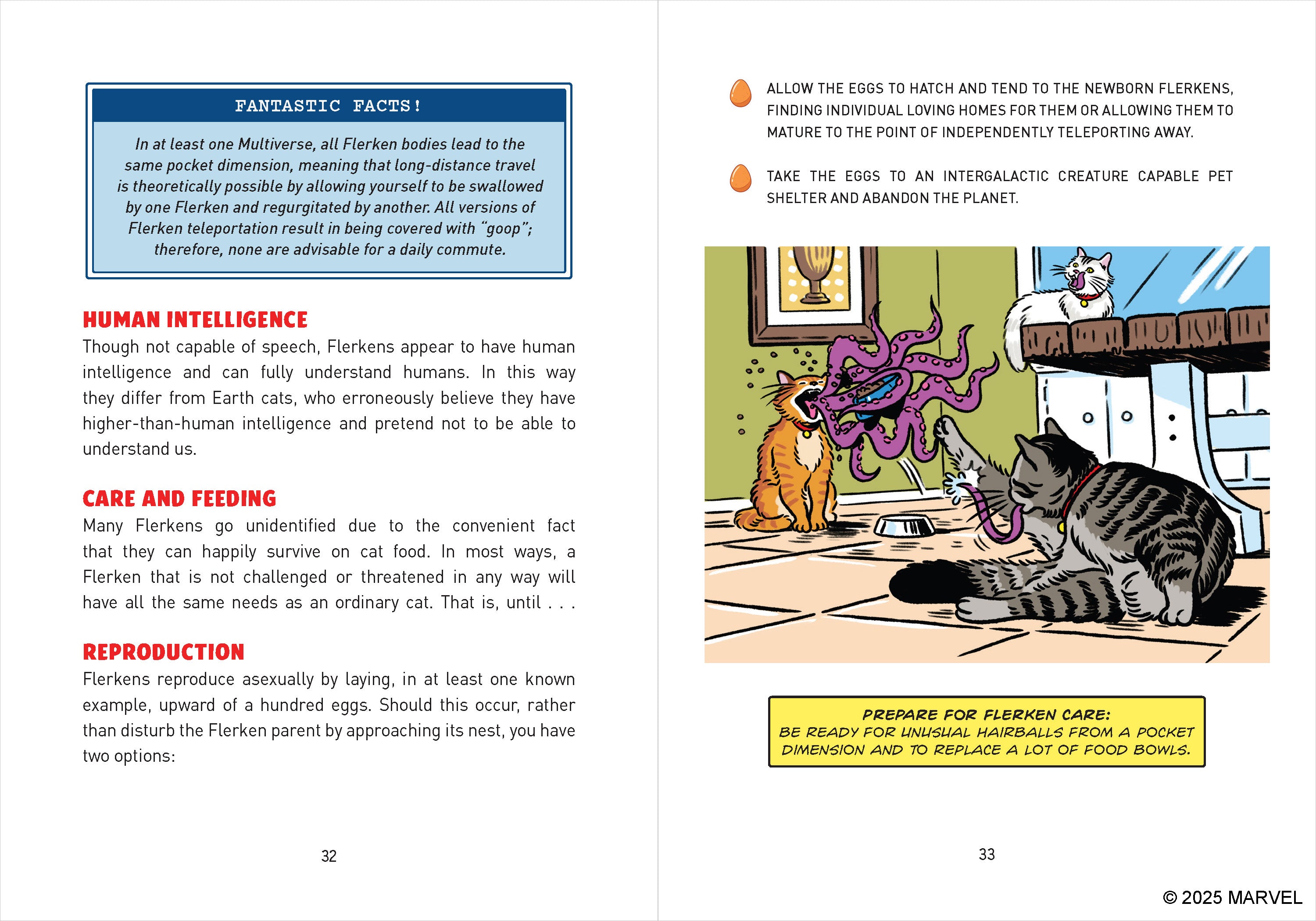 FANTASTIC FACTS!

In at least one Multiverse, all Flerken bodies lead to the same pocket dimension, meaning that long-distance travel is theoretically possible by allowing yourself to be swallowed by one Flerken and regurgitated by another. All versions of Flerken teleportation result in being covered with "goop"; therefore, none are advisable for a daily commute.

HUMAN INTELLIGENCE

Though not capable of speech, Flerkens appear to have human intelligence and can fully understand humans. In this way they differ from Earth cats, who erroneously believe they have higher-than-human intelligence and pretend not to be able to understand us.

CARE AND FEEDING

Many Flerkens go unidentified due to the convenient fact that they can happily survive on cat food. In most ways, a Flerken that is not challenged or threatened in any way will have all the same needs as an ordinary cat. That is, until . . .

REPRODUCTION

Flerkens reproduce asexually by laying, in at least one known example, upward of a hundred eggs. Should this occur, rather than disturb the Flerken parent by approaching its nest, you have two options:

32

ALLOW THE EGGS TO HATCH AND TEND TO THE NEWBORN FLERKENS, FINDING INDIVIDUAL LOVING HOMES FOR THEM OR ALLOWING THEM TO MATURE TO THE POINT OF INDEPENDENTLY TELEPORTING AWAY.

TAKE THE EGGS TO AN INTERGALACTIC CREATURE CAPABLE PET SHELTER AND ABANDON THE PLANET.

PREPARE FOR FLERKEN CARE:
BE READY FOR UNUSUAL HAIRBALLS FROM A POCKET DIMENSION AND TO REPLACE A LOT OF FOOD BOWLS.

33

© 2025 MARVEL