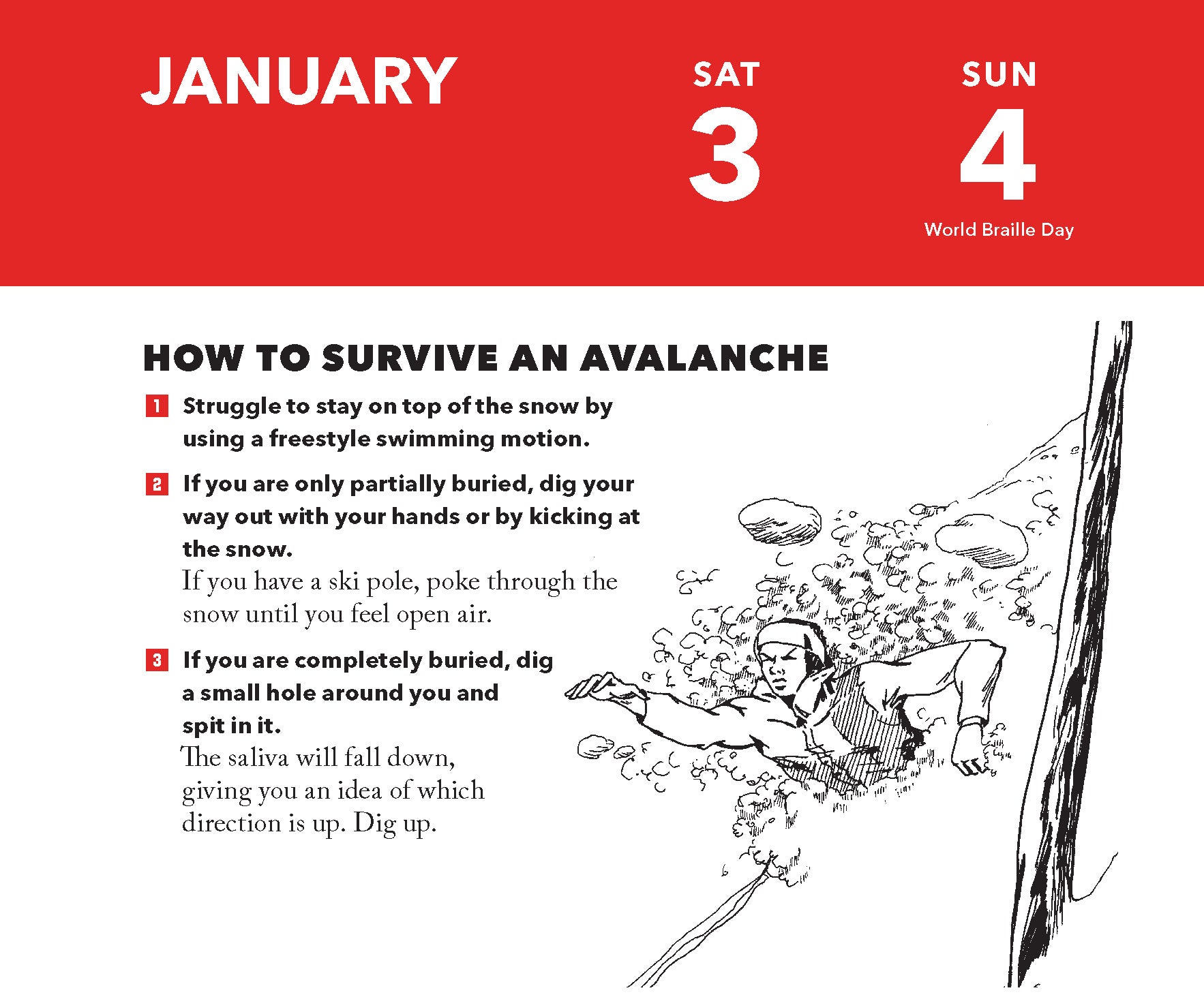 JANUARY

SAT
3

SUN
4
World Braille Day

HOW TO SURVIVE AN AVALANCHE

1 Struggle to stay on top of the snow by using a freestyle swimming motion.

2 If you are only partially buried, dig your way out with your hands or by kicking at the snow.
If you have a ski pole, poke through the snow until you feel open air.

3 If you are completely buried, dig a small hole around you and spit in it.
The saliva will fall down, giving you an idea of which direction is up. Dig up.